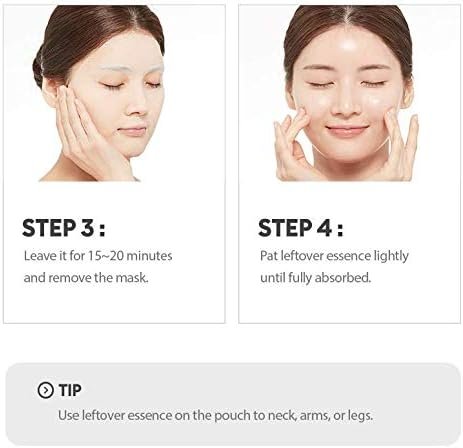 STEP 3 :
Leave it for 15~20 minutes and remove the mask.

STEP 4 :
Pat leftover essence lightly until fully absorbed.

TIP
Use leftover essence on the pouch to neck, arms, or legs.